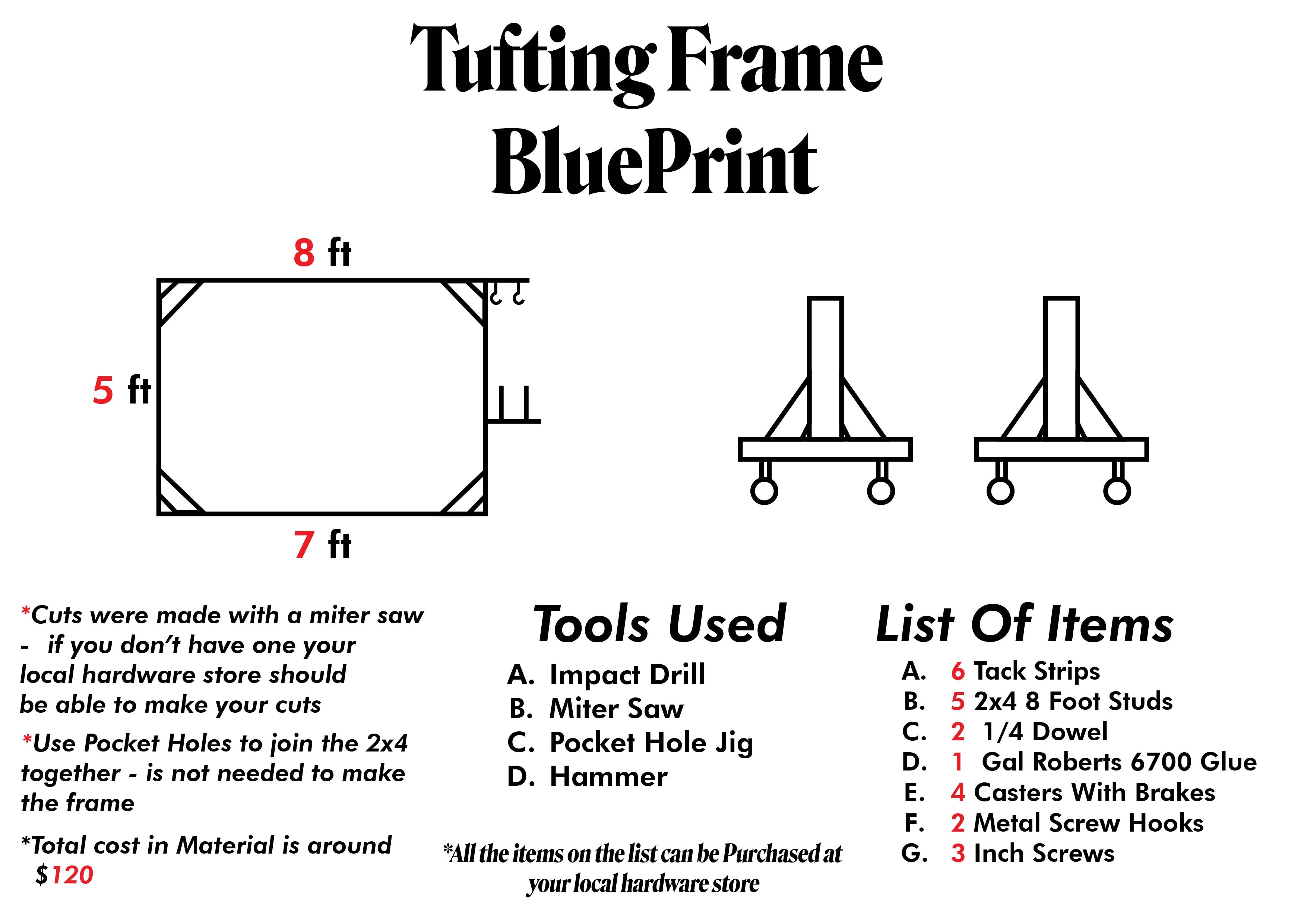 Tufting Frame BluePrint

8 ft

5 ft

7 ft

*Cuts were made with a miter saw - if you don't have one your local hardware store should be able to make your cuts

*Use Pocket Holes to join the 2x4 together - is not needed to make the frame

*Total cost in Material is around $120

Tools Used

A. Impact Drill
B. Miter Saw
C. Pocket Hole Jig
D. Hammer

*All the items on the list can be Purchased at your local hardware store

List Of Items

A. 6 Tack Strips
B. 5 2x4 8 Foot Studs
C. 2 1/4 Dowel
D. 1 Gal Roberts 6700 Glue
E. 4 Casters With Brakes
F. 2 Metal Screw Hooks
G. 3 Inch Screws