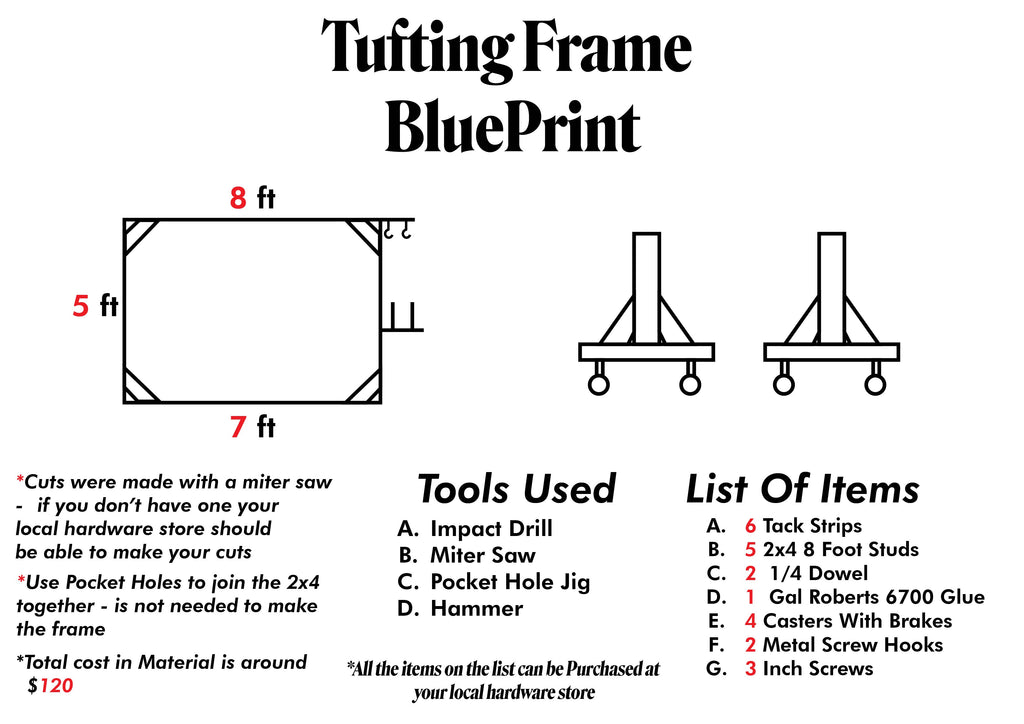 Tufting Frame BluePrint

8 ft

5 ft

7 ft

*Cuts were made with a miter saw - if you don't have one your local hardware store should be able to make your cuts

*Use Pocket Holes to join the 2x4 together - is not needed to make the frame

*Total cost in Material is around $120

Tools Used
A. Impact Drill
B. Miter Saw
C. Pocket Hole Jig
D. Hammer

*All the items on the list can be Purchased at your local hardware store

List Of Items
A. 6 Tack Strips
B. 5 2x4 8 Foot Studs
C. 2 1/4 Dowel
D. 1 Gal Roberts 6700 Glue
E. 4 Casters With Brakes
F. 2 Metal Screw Hooks
G. 3 Inch Screws